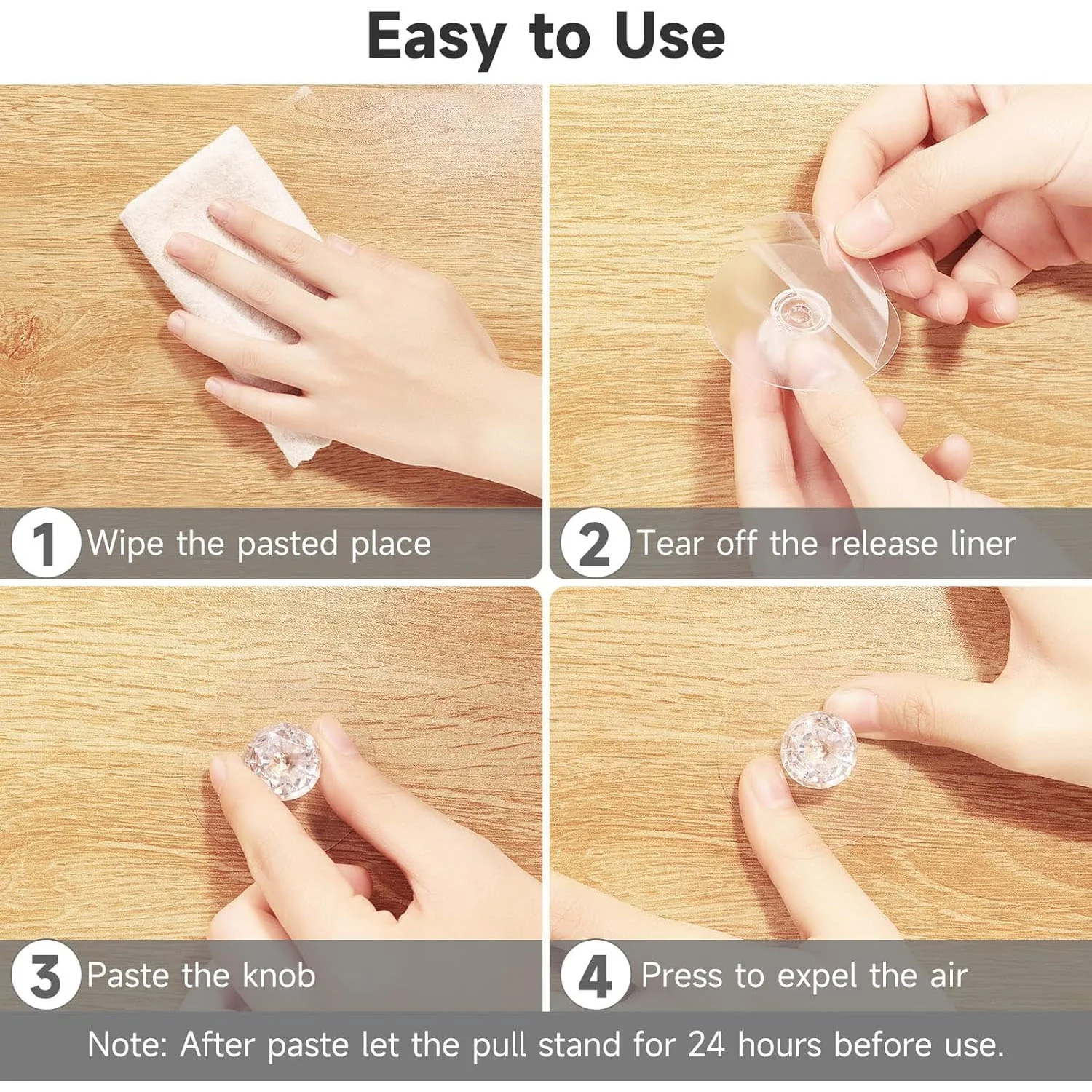 Easy to Use

1 Wipe the pasted place

2 Tear off the release liner

3 Paste the knob

4 Press to expel the air

Note: After paste let the pull stand for 24 hours before use.